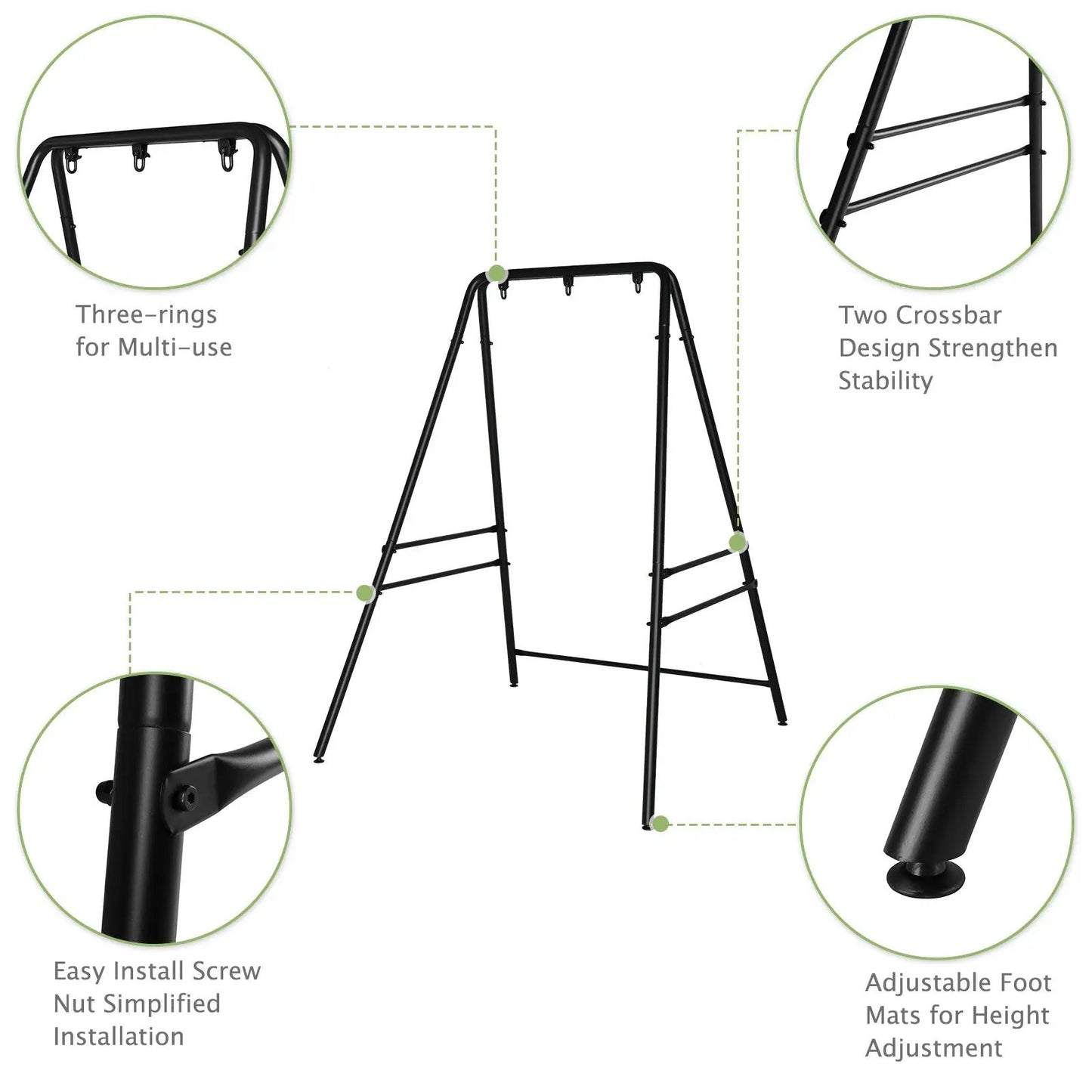 Three-rings
for Multi-use

Two Crossbar
Design Strengthen
Stability

Easy Install Screw
Nut Simplified
Installation

Adjustable Foot
Mats for Height
Adjustment