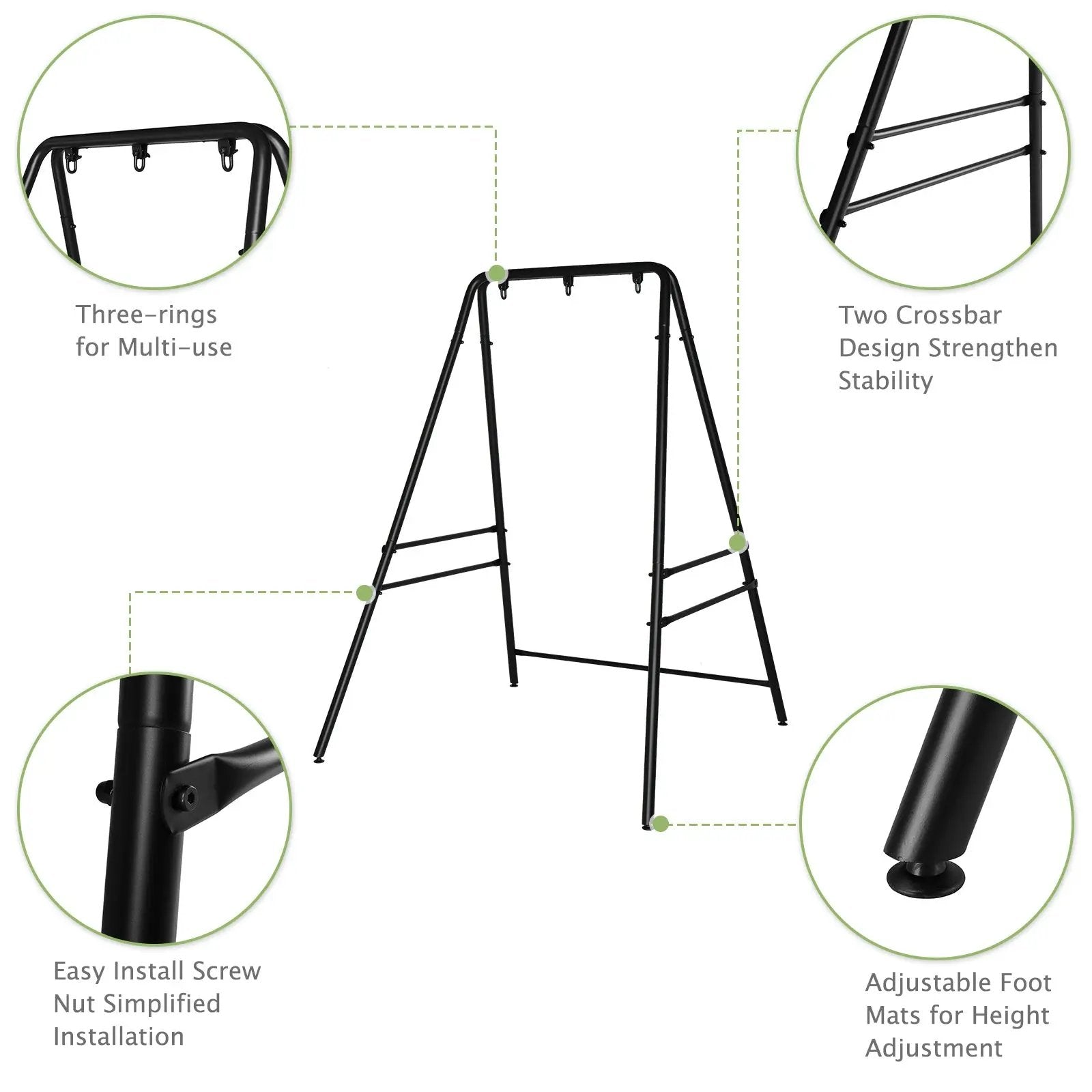 Three-rings
for Multi-use

Two Crossbar
Design Strengthen
Stability

Easy Install Screw
Nut Simplified
Installation

Adjustable Foot
Mats for Height
Adjustment