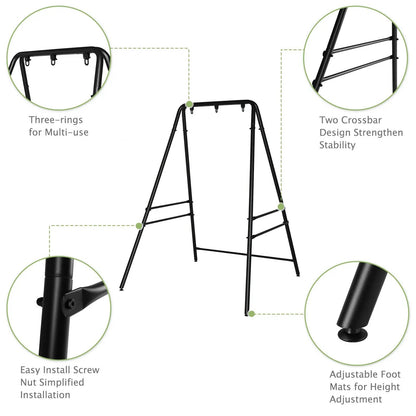 Three-rings for Multi-use

Two Crossbar Design Strengthen Stability

Easy Install Screw Nut Simplified Installation

Adjustable Foot Mats for Height Adjustment