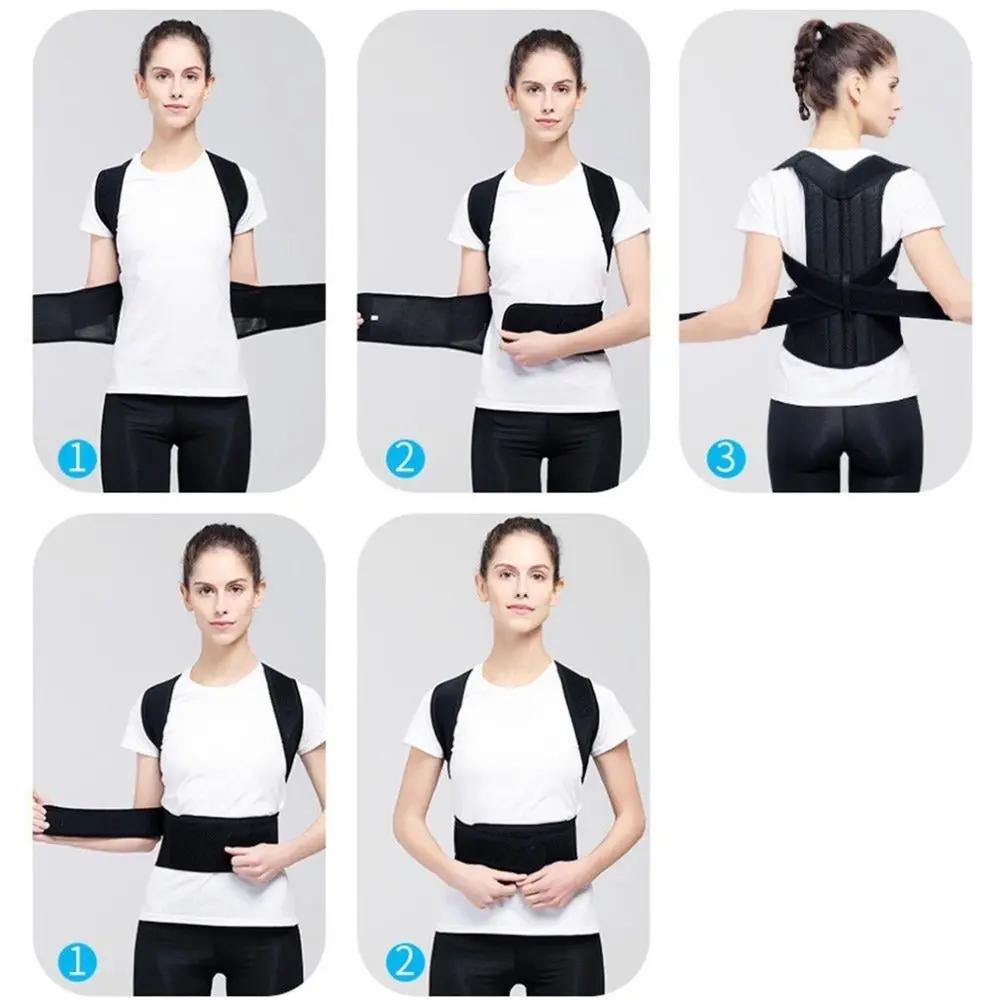 1

2

3

1

2