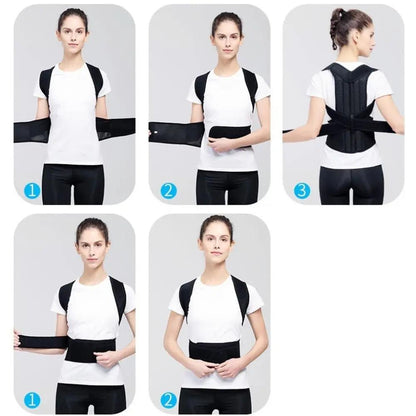 1
2
3
1
2