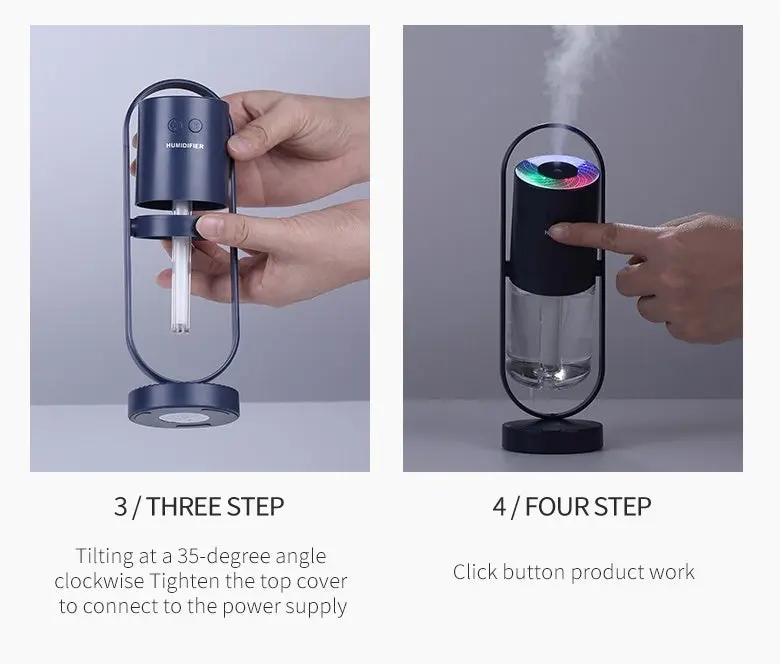 HUMIDIFIER

3 / THREE STEP

Tilting at a 35-degree angle clockwise Tighten the top cover to connect to the power supply

4 / FOUR STEP

Click button product work