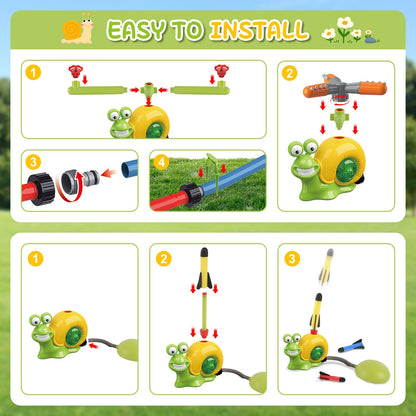 EASY TO INSTALL

1

2

3

4

1

2

3