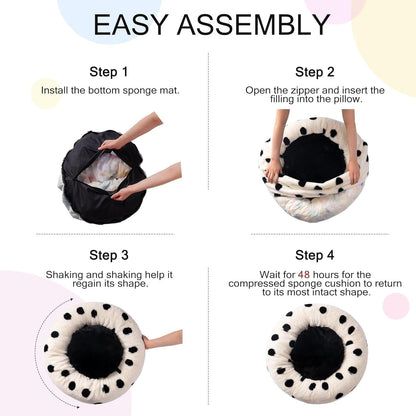 EASY ASSEMBLY

Step 1

Install the bottom sponge mat.

Step 2

Open the zipper and insert the filling into the pillow.

Step 3

Shaking and shaking help it regain its shape.

Step 4

Wait for 48 hours for the compressed sponge cushion to return to its most intact shape.