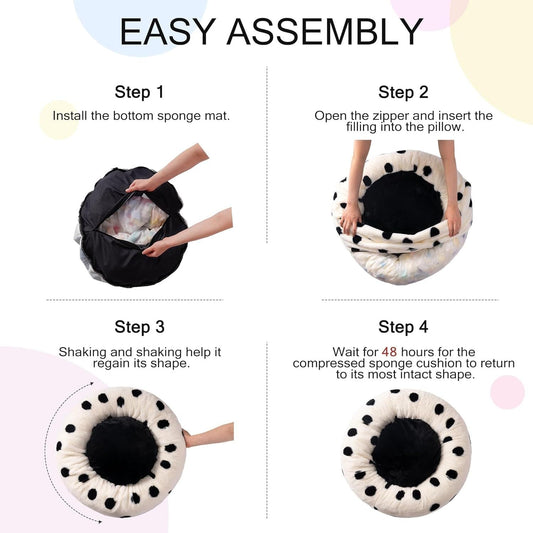 EASY ASSEMBLY

Step 1

Install the bottom sponge mat.

Step 2

Open the zipper and insert the filling into the pillow.

Step 3

Shaking and shaking help it regain its shape.

Step 4

Wait for 48 hours for the compressed sponge cushion to return to its most intact shape.